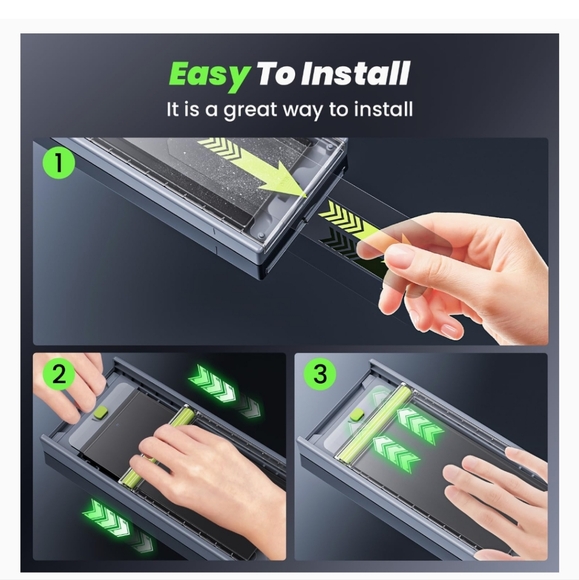 Easy To Install
It is a great way to install

1

2

3